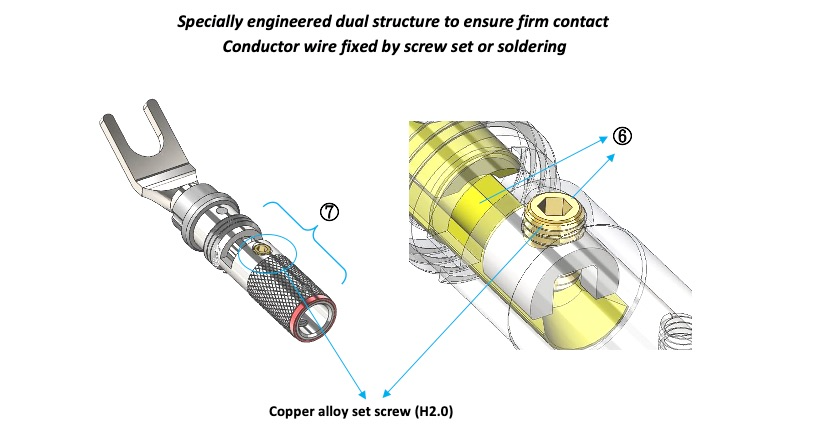 Specially engineered dual structure to ensure firm contact
Conductor wire fixed by screw set or soldering

⑦

⑥

Copper alloy set screw (H2.0)